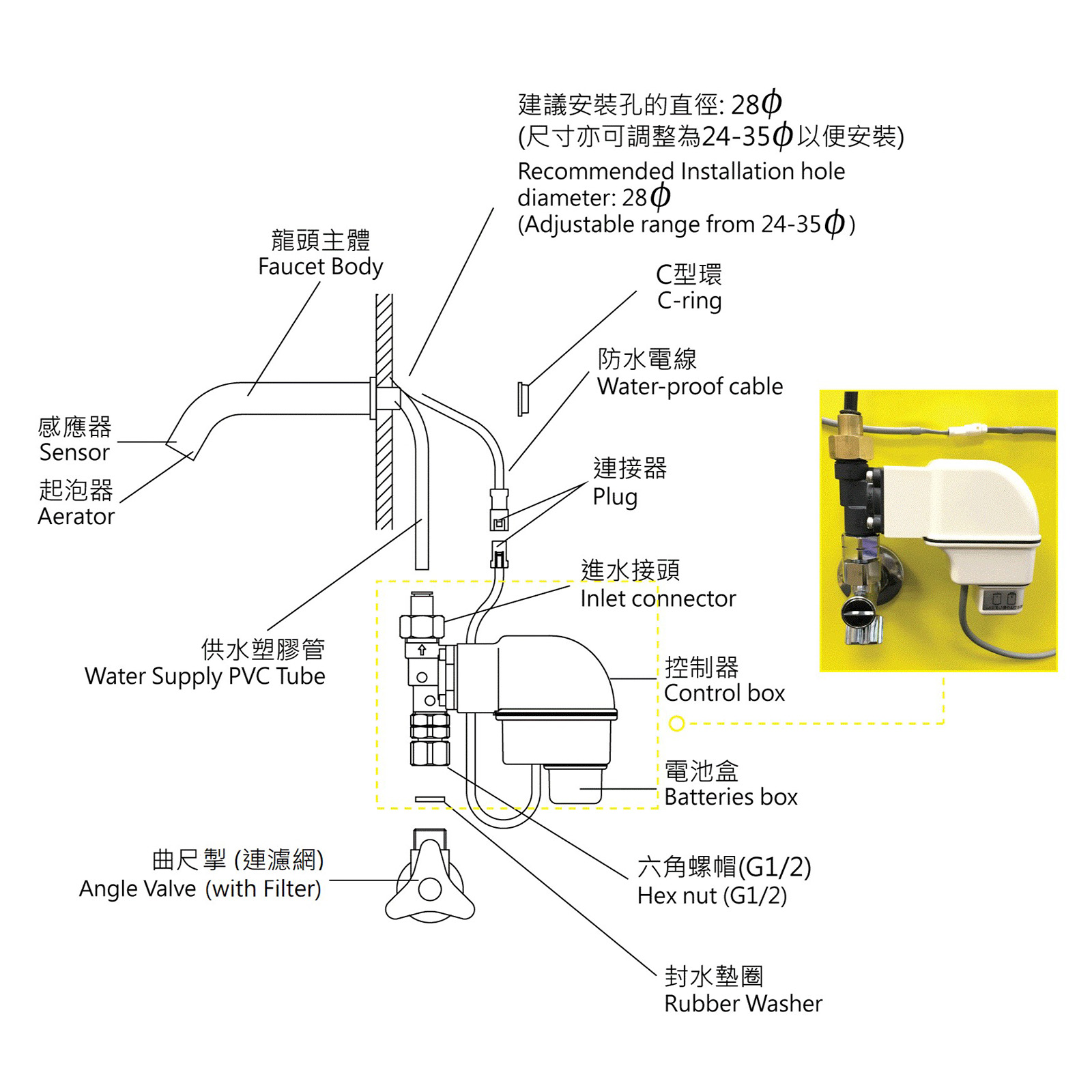 建議安裝孔的直徑: 28$\phi$
(尺寸亦可調整為24-35$\phi$以便安裝)
Recommended Installation hole diameter: 28$\phi$
(Adjustable range from 24-35$\phi$)

龍頭主體
Faucet Body

C型環
C-ring

防水電線
Water-proof cable

感應器
Sensor

起泡器
Aerator

連接器
Plug

進水接頭
Inlet connector

供水塑膠管
Water Supply PVC Tube

控制器
Control box

電池盒
Batteries box

曲尺掣 (連濾網)
Angle Valve (with Filter)

六角螺帽(G1/2)
Hex nut (G1/2)

封水墊圈
Rubber Washer