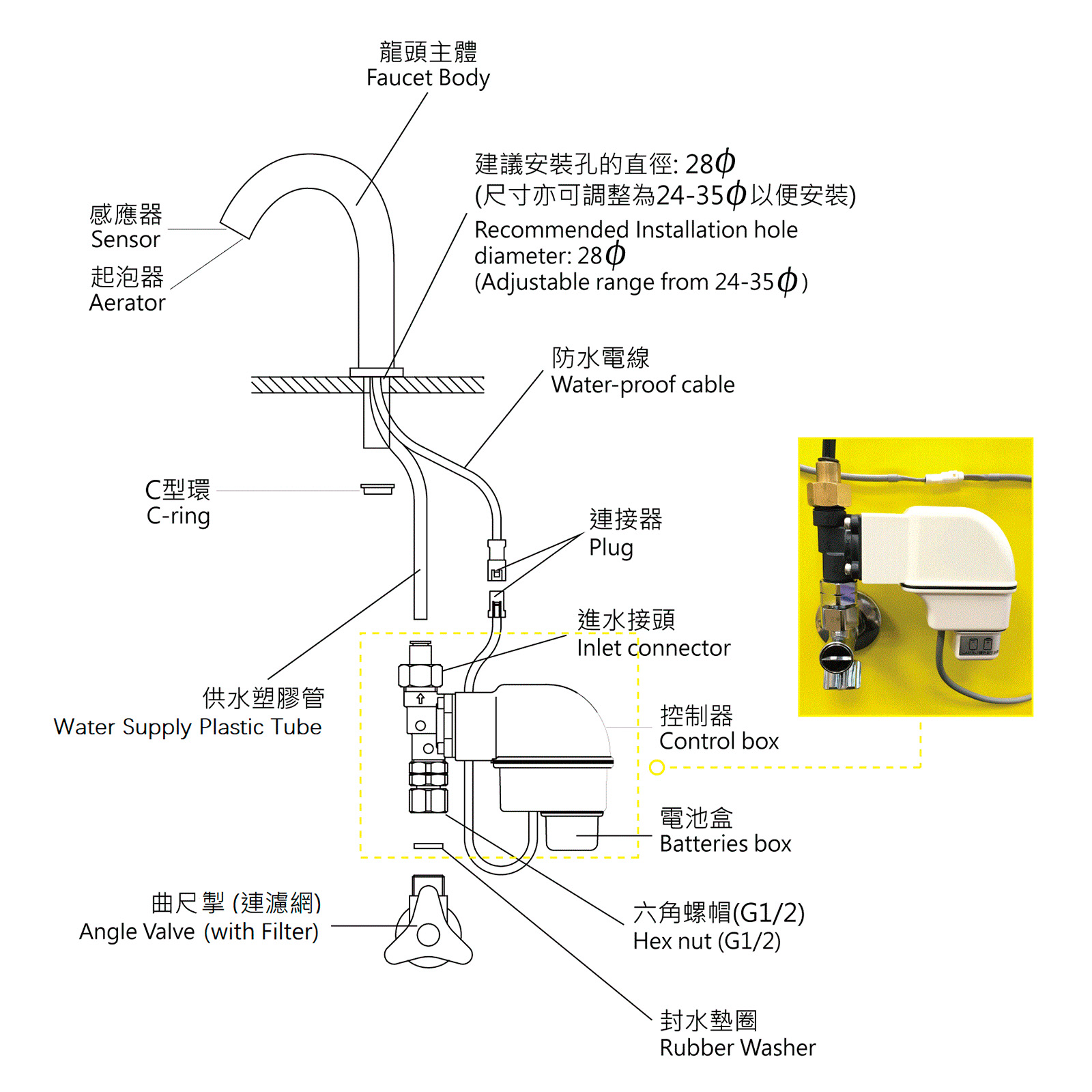 龍頭主體
Faucet Body

建議安裝孔的直徑: 28$\phi$
(尺寸亦可調整為24-35$\phi$以便安裝)
Recommended Installation hole diameter: 28$\phi$
(Adjustable range from 24-35$\phi$)

感應器
Sensor

起泡器
Aerator

防水電線
Water-proof cable

C型環
C-ring

連接器
Plug

進水接頭
Inlet connector

供水塑膠管
Water Supply Plastic Tube

控制器
Control box

電池盒
Batteries box

曲尺掣 (連濾網)
Angle Valve (with Filter)

六角螺帽(G1/2)
Hex nut (G1/2)

封水墊圈
Rubber Washer