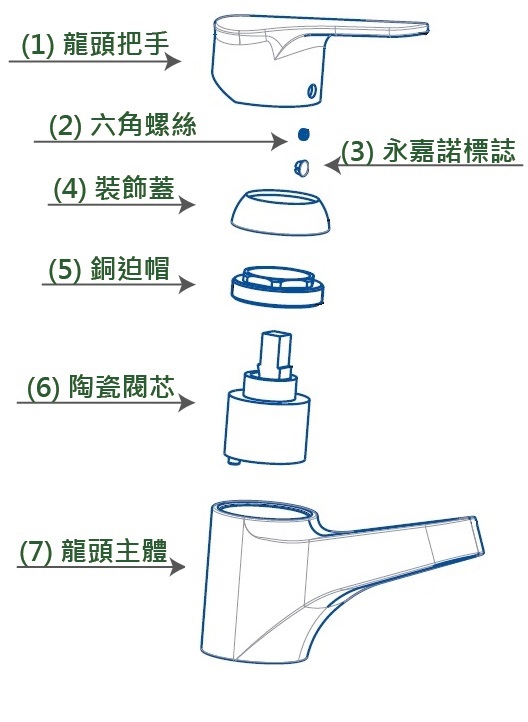 (1) 龍頭把手

(2) 六角螺絲

(3) 永嘉諾標誌

(4) 裝飾蓋

(5) 銅迫帽

(6) 陶瓷閥芯

(7) 龍頭主體