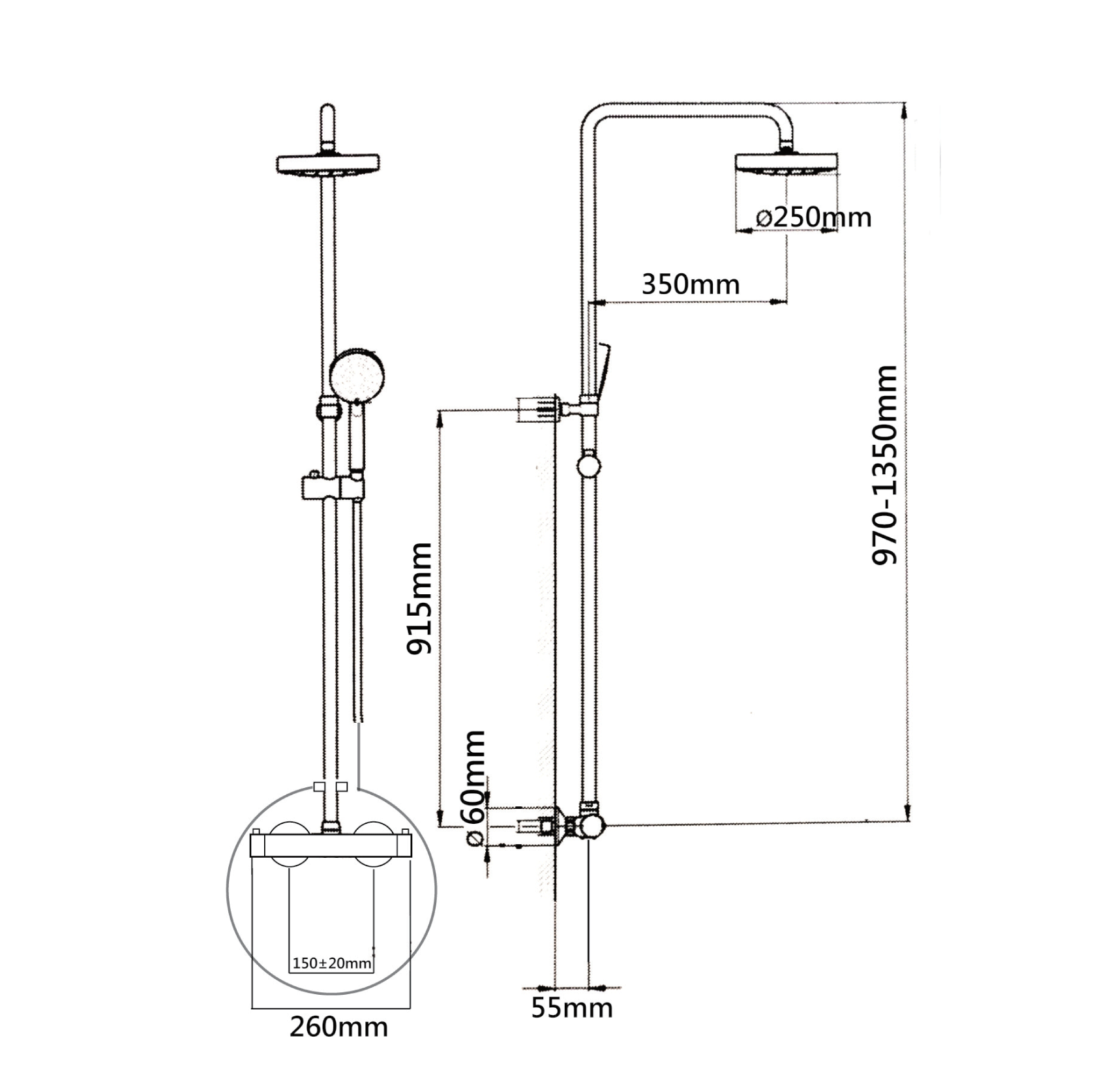 ø250mm

350mm

970-1350mm

915mm

ø60mm

150±20mm

260mm

55mm